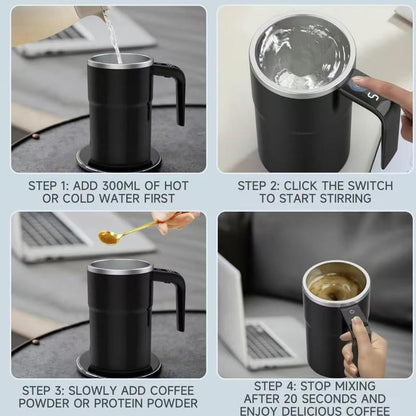 STEP 1: ADD 300ML OF HOT OR COLD WATER FIRST

STEP 2: CLICK THE SWITCH TO START STIRRING

5

STEP 3: SLOWLY ADD COFFEE POWDER OR PROTEIN POWDER

STEP 4: STOP MIXING AFTER 20 SECONDS AND ENJOY DELICIOUS COFFEE