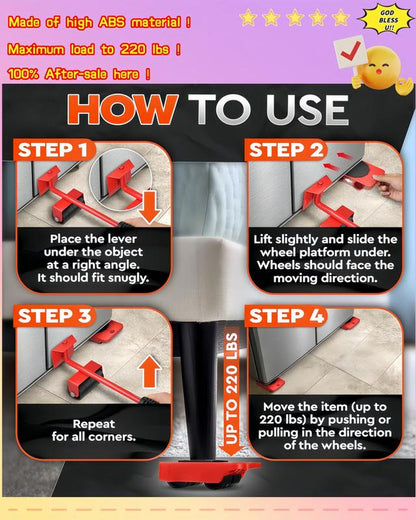 Made of high ABS material !
Maximum load to 220 lbs !
100% After-sale here !

GOD BLESS U!!

HOW TO USE

STEP 1
Place the lever under the object at a right angle. It should fit snugly.

STEP 2
Lift slightly and slide the wheel platform under. Wheels should face the moving direction.

STEP 3
Repeat for all corners.

UP TO 220 LBS

STEP 4
Move the item (up to 220 lbs) by pushing or pulling in the direction of the wheels.