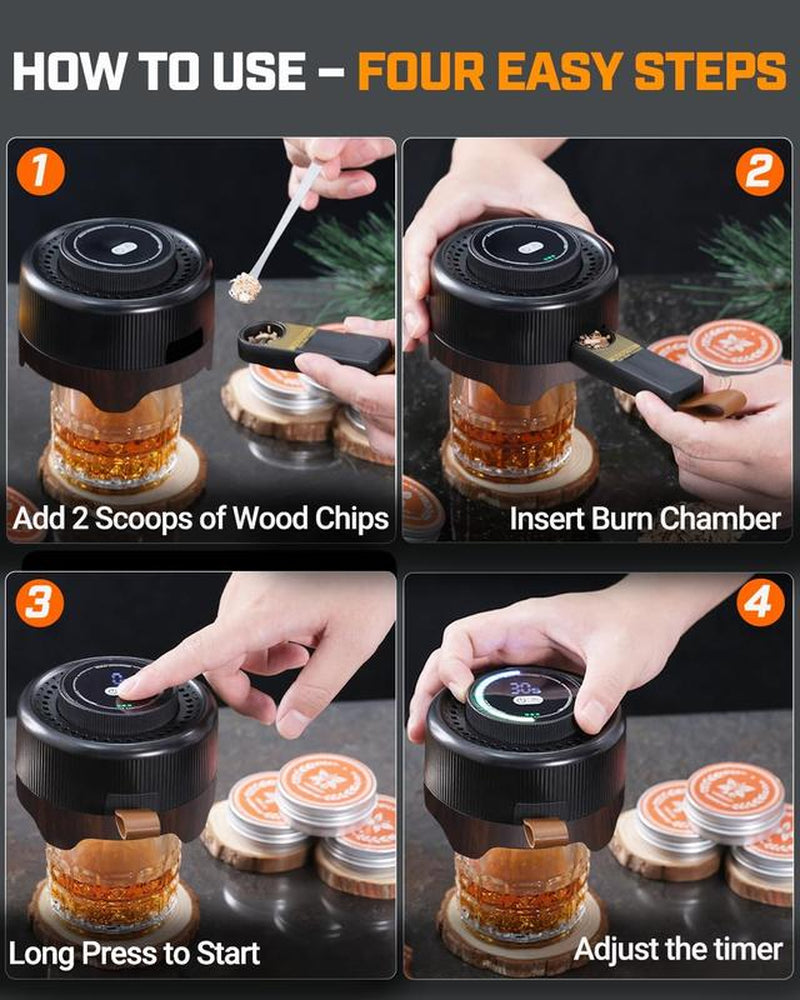 HOW TO USE – FOUR EASY STEPS

1
Add 2 Scoops of Wood Chips

2
Insert Burn Chamber

3
Long Press to Start

4
30s
Adjust the timer