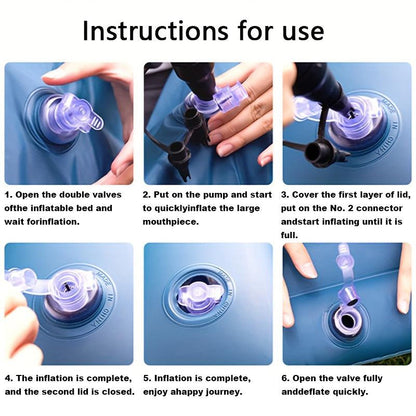 Instructions for use

MADE IN CHINA

1. Open the double valves ofthe inflatable bed and wait forinflation.

2. Put on the pump and start to quicklyinflate the large mouthpiece.

3. Cover the first layer of lid, put on the No. 2 connector andstart inflating until it is full.

MADE IN CHINA

MADE IN CHINA

4. The inflation is complete, and the second lid is closed.

5. Inflation is complete, enjoy ahappy journey.

6. Open the valve fully anddeflate quickly.